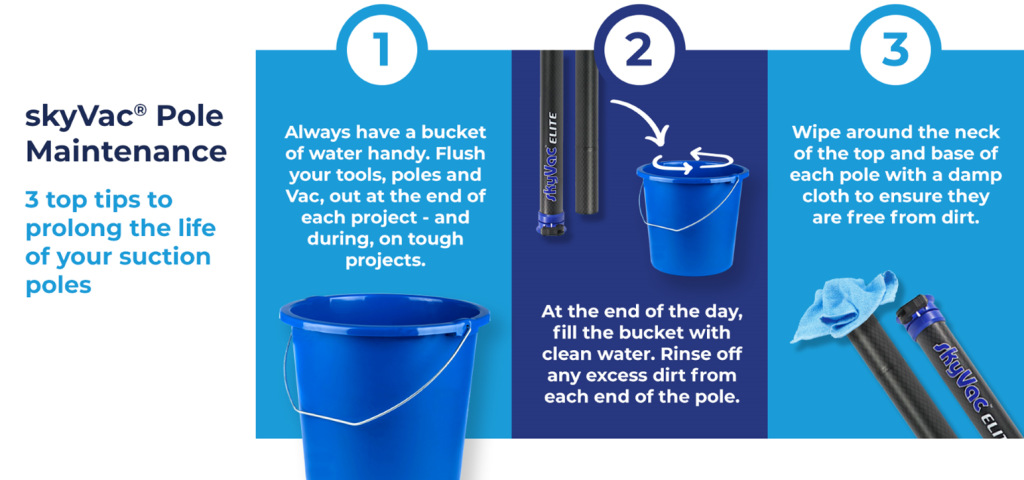 skyVac® Pole Maintenance

3 top tips to prolong the life of your suction poles

1

Always have a bucket of water handy. Flush your tools, poles and Vac, out at the end of each project - and during, on tough projects.

2

skyVac ELITE

At the end of the day, fill the bucket with clean water. Rinse off any excess dirt from each end of the pole.

3

Wipe around the neck of the top and base of each pole with a damp cloth to ensure they are free from dirt.

skyVac ELITE